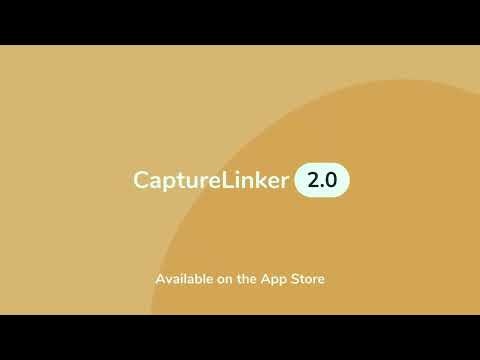 CaptureLinker 2.0

Available on the App Store